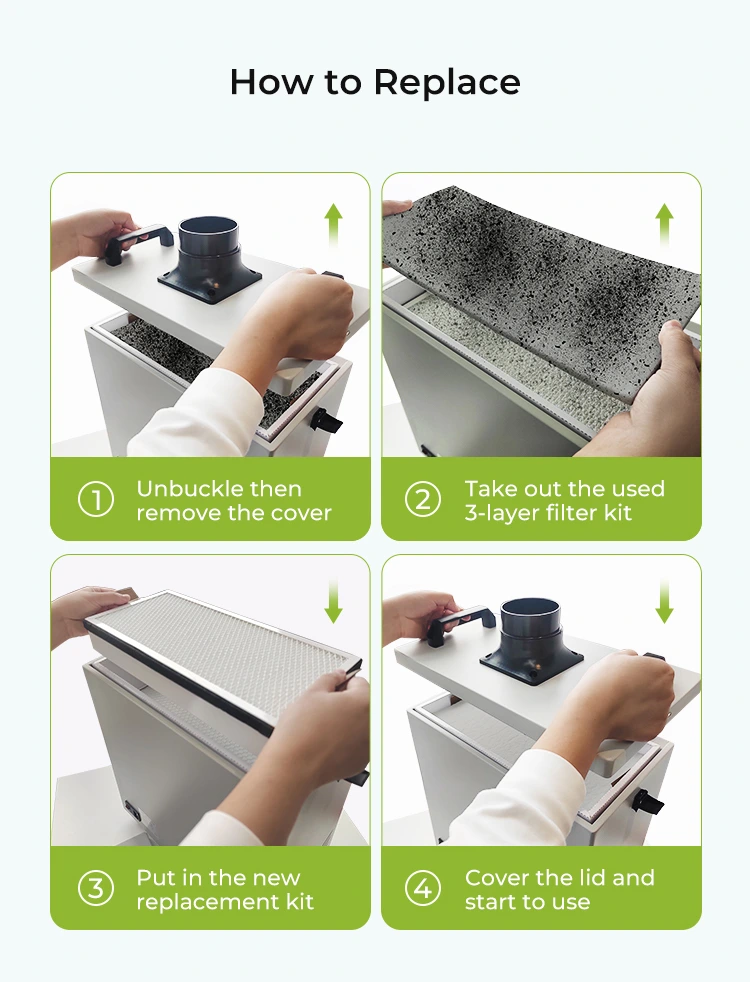 How to Replace

① Unbuckle then remove the cover

② Take out the used 3-layer filter kit

③ Put in the new replacement kit

④ Cover the lid and start to use